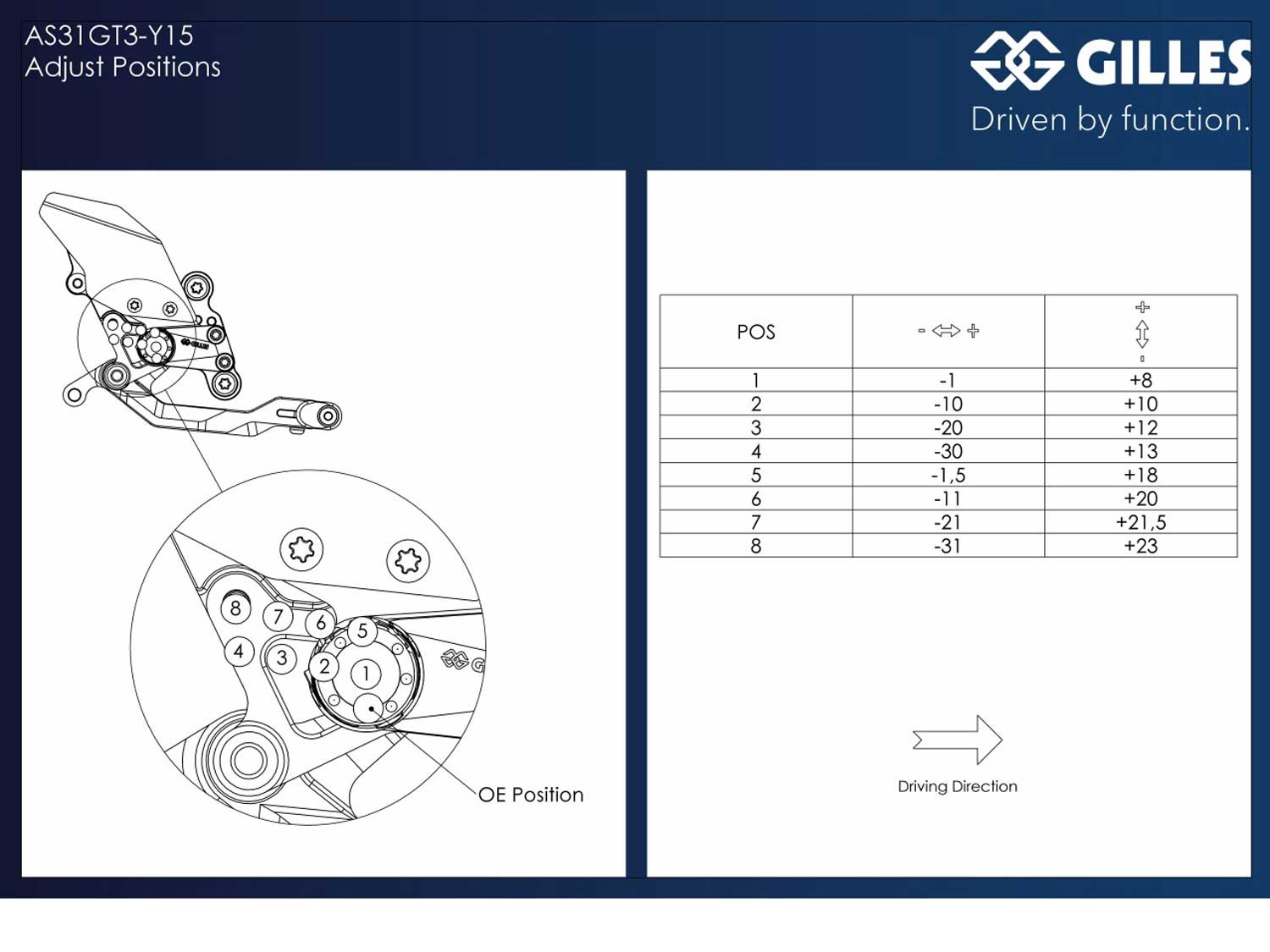 AS31GT3-Y15
Adjust Positions

GILLES
Driven by function.

8 7 6 5 4 3 2 1

OE Position

| POS | - ⇔ + | + ⇕ - |
|---|---|---|
| 1 | -1 | +8 |
| 2 | -10 | +10 |
| 3 | -20 | +12 |
| 4 | -30 | +13 |
| 5 | -1,5 | +18 |
| 6 | -11 | +20 |
| 7 | -21 | +21,5 |
| 8 | -31 | +23 |

Driving Direction