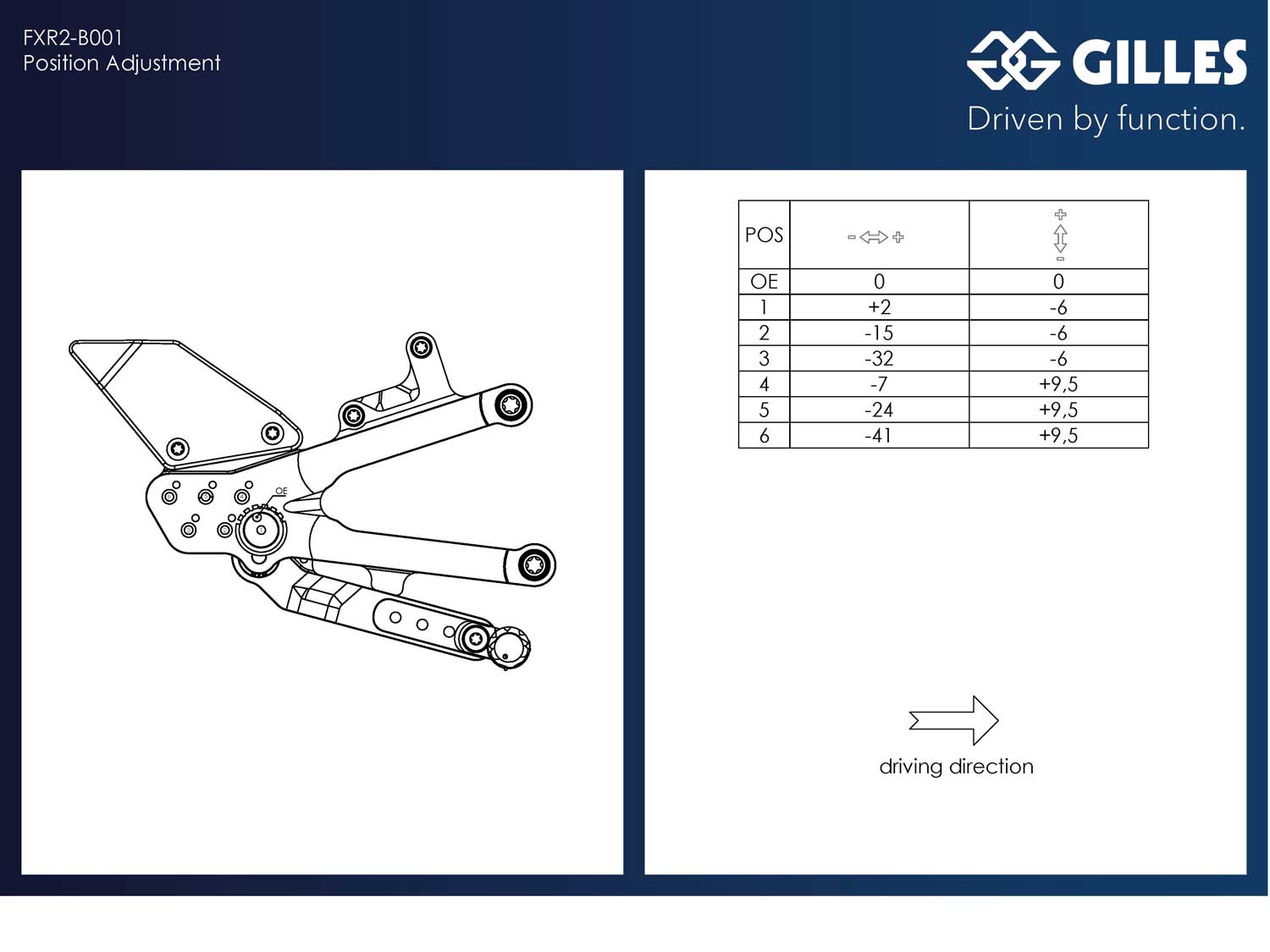 FXR2-B001
Position Adjustment

GILLES
Driven by function.

OE

| POS | - ⇔ + | + ⇕ - |
|---|---|---|
| OE | 0 | 0 |
| 1 | +2 | -6 |
| 2 | -15 | -6 |
| 3 | -32 | -6 |
| 4 | -7 | +9,5 |
| 5 | -24 | +9,5 |
| 6 | -41 | +9,5 |

driving direction