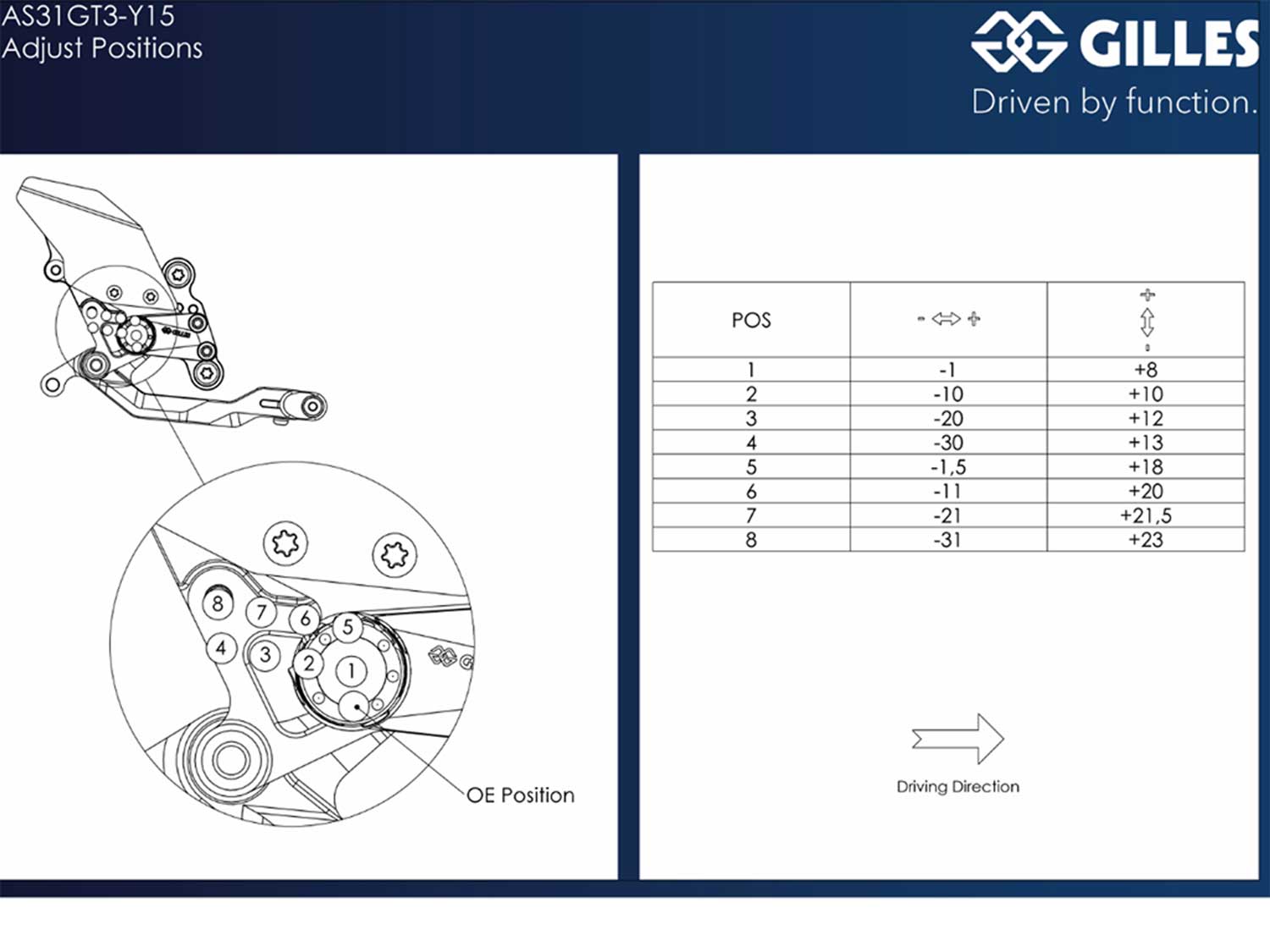 AS31GT3-Y15
Adjust Positions

GILLES
Driven by function.

8 7 6 5 4 3 2 1

OE Position

| POS | - ⇔ + | + ⇕ - |
|---|---|---|
| 1 | -1 | +8 |
| 2 | -10 | +10 |
| 3 | -20 | +12 |
| 4 | -30 | +13 |
| 5 | -1,5 | +18 |
| 6 | -11 | +20 |
| 7 | -21 | +21,5 |
| 8 | -31 | +23 |

Driving Direction